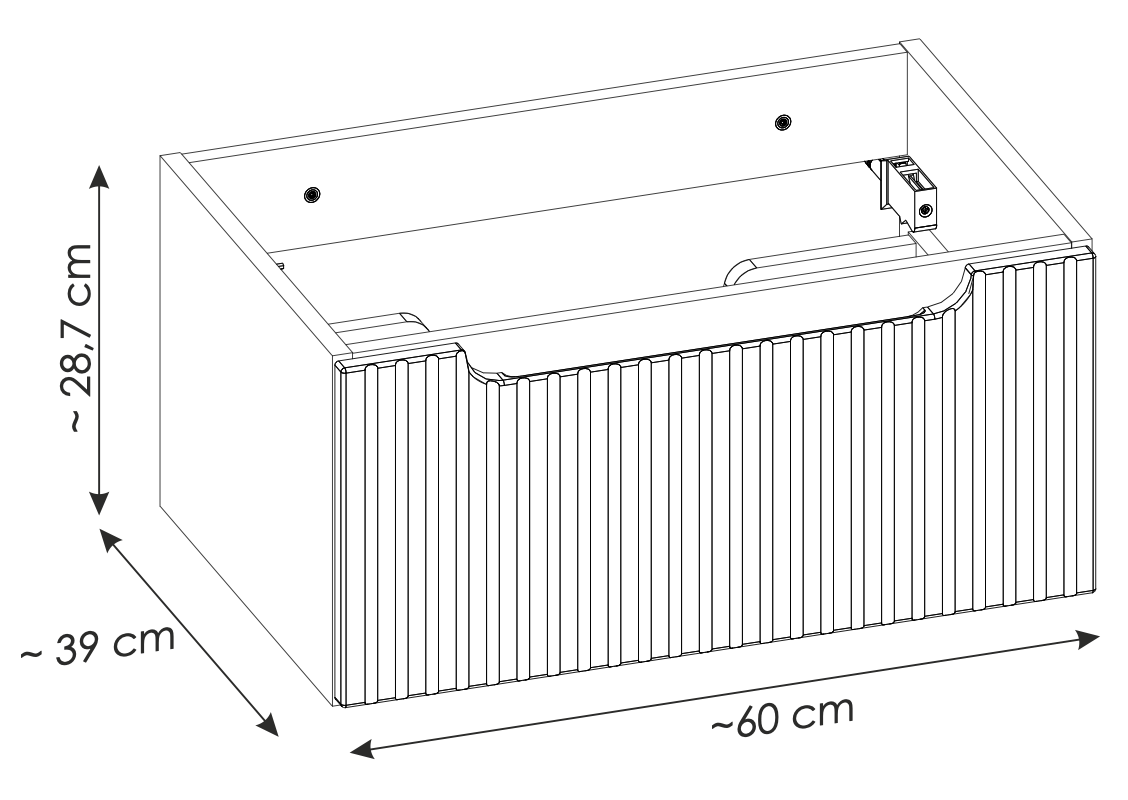 ~ 28,7 cm

~ 39 cm

~60 cm