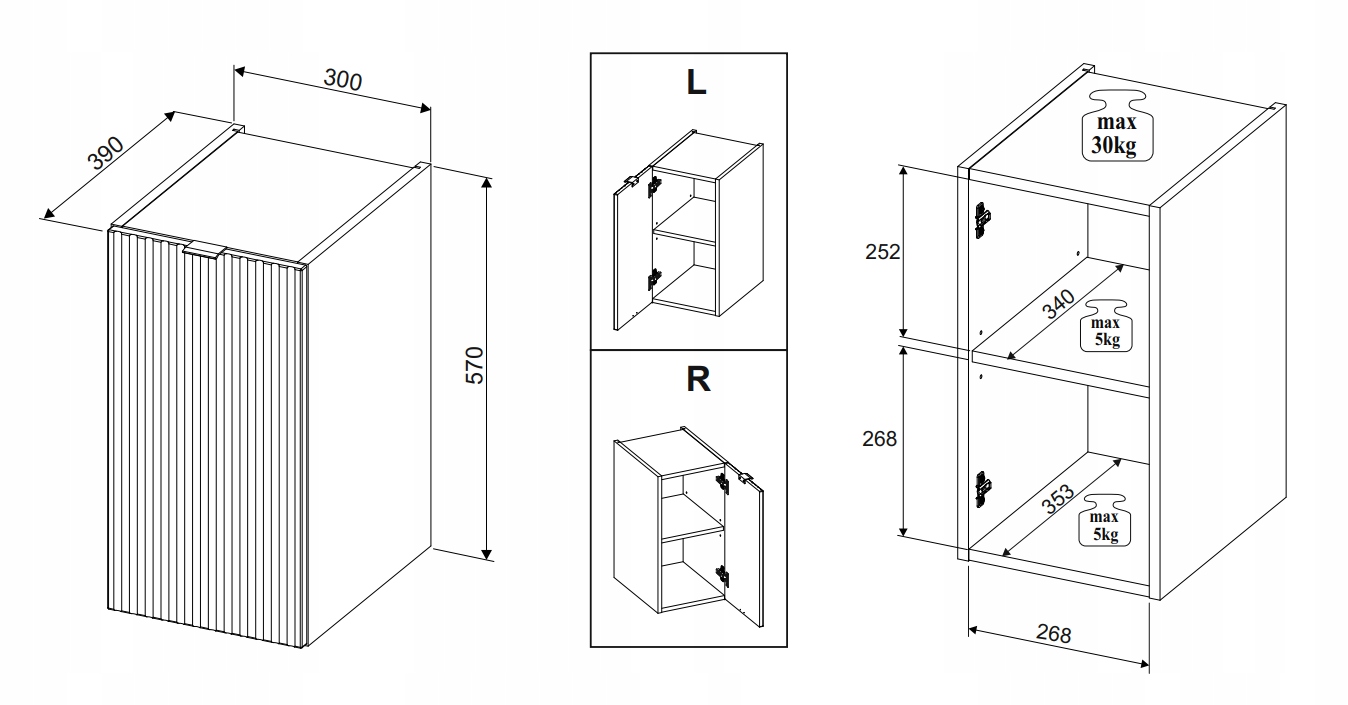 300
390
570

L

R

max
30kg
252
340
max
5kg
268
353
max
5kg
268