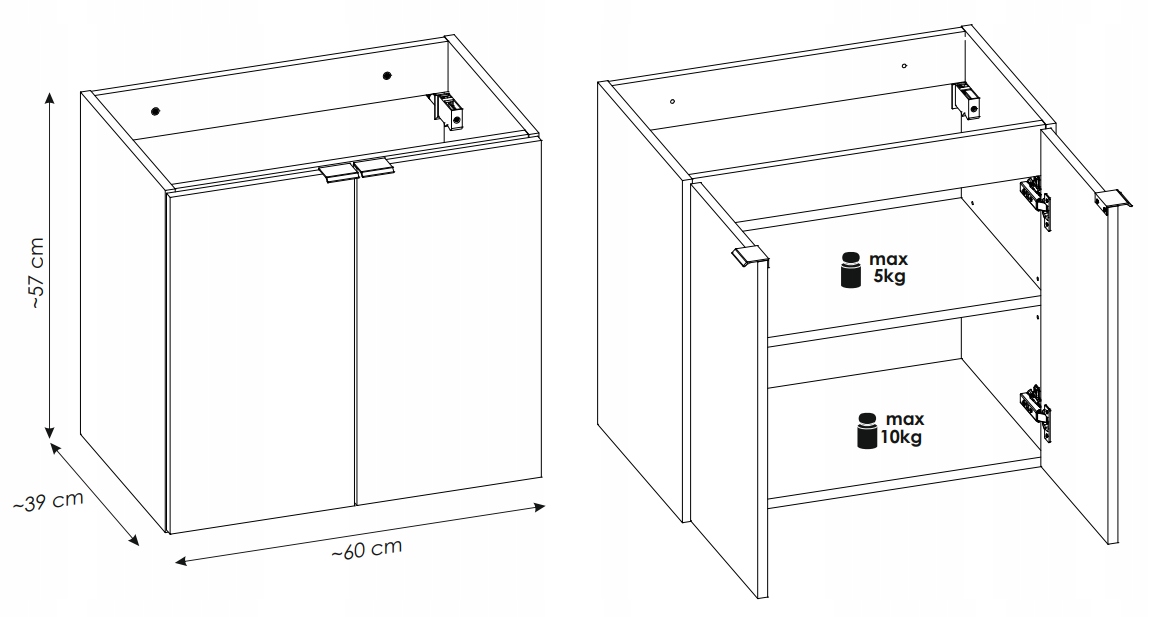 ~57 cm

~39 cm

~60 cm

max
5kg

max
10kg