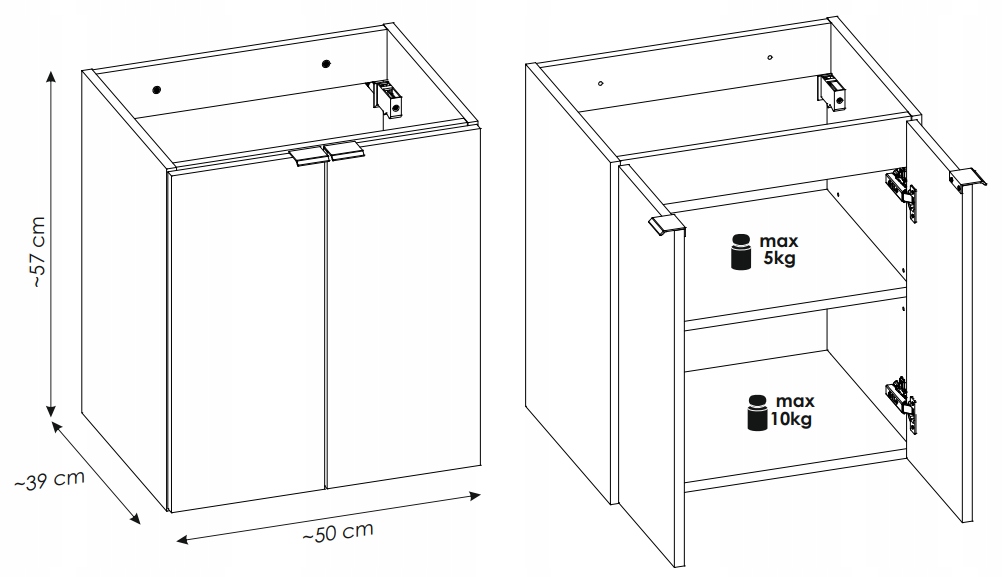 ~57 cm

~39 cm

~50 cm

max
5kg

max
10kg